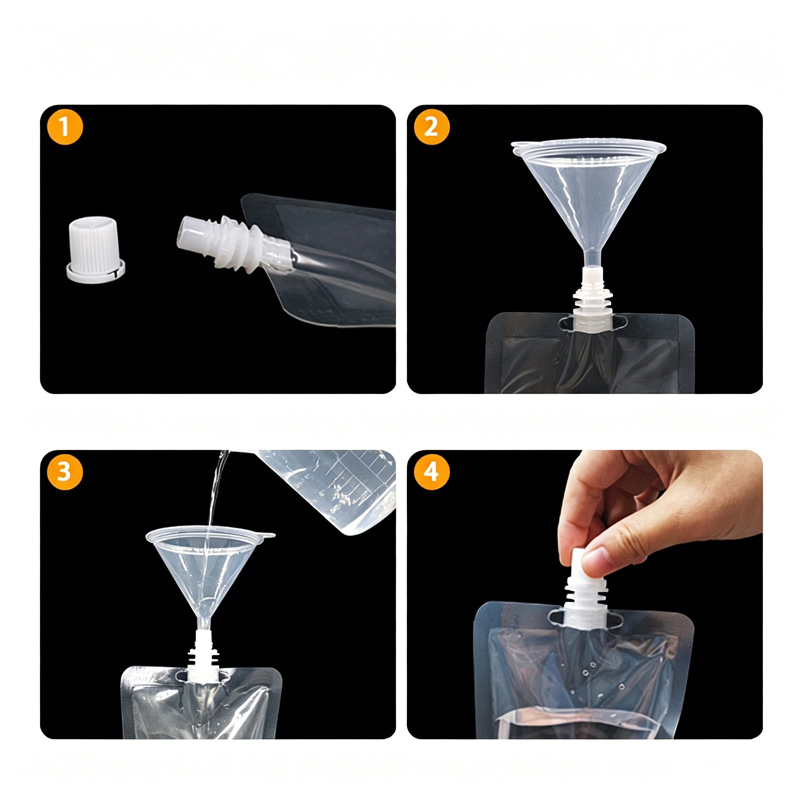 1

2

3

4